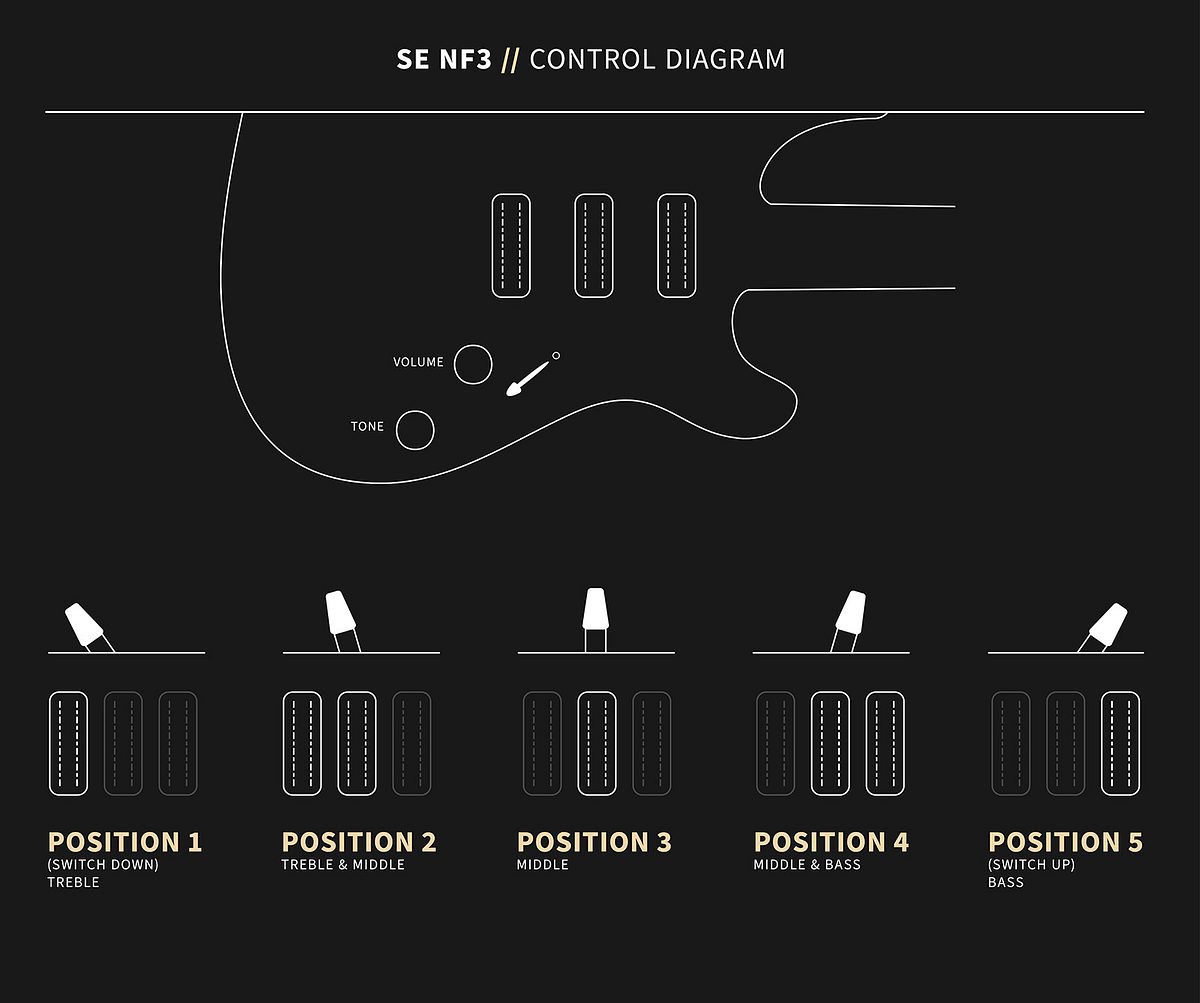 SE NF3 // CONTROL DIAGRAM

VOLUME

TONE

POSITION 1
(SWITCH DOWN)
TREBLE

POSITION 2
TREBLE & MIDDLE

POSITION 3
MIDDLE

POSITION 4
MIDDLE & BASS

POSITION 5
(SWITCH UP)
BASS